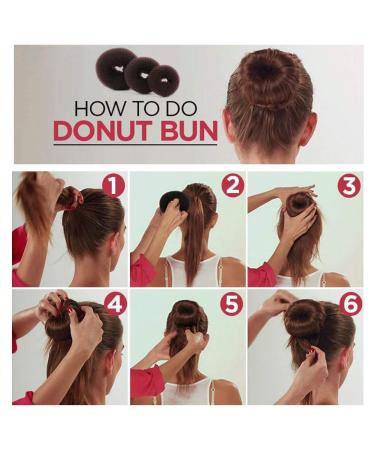 HOW TO DO
DONUT BUN

1

2

3

4

5

6