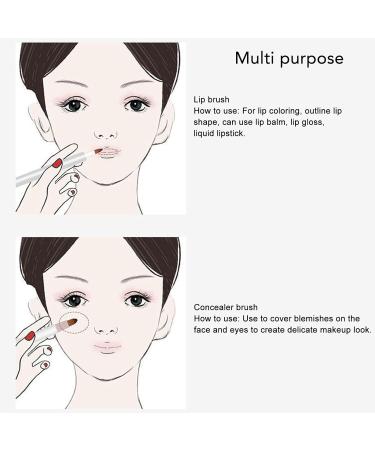 Multi purpose

Lip brush
How to use: For lip coloring, outline lip shape, can use lip balm, lip gloss, liquid lipstick.

Concealer brush
How to use: Use to cover blemishes on the face and eyes to create delicate makeup look.