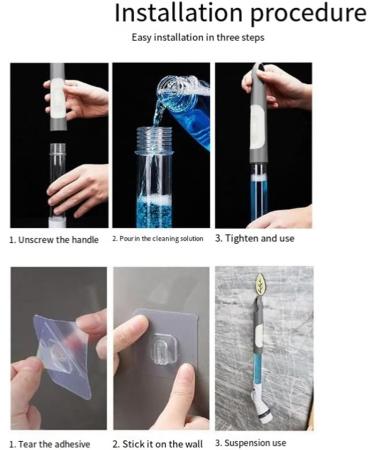 Installation procedure

Easy installation in three steps

1. Unscrew the handle

2. Pour in the cleaning solution

3. Tighten and use

1. Tear the adhesive

2. Stick it on the wall

3. Suspension use