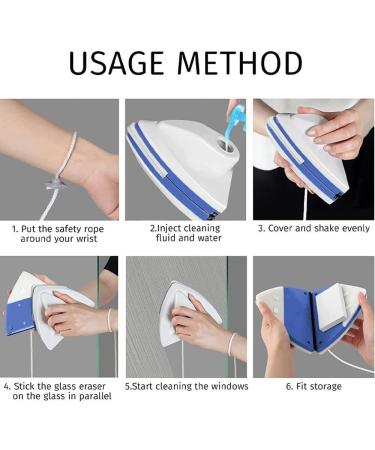 USAGE METHOD

1. Put the safety rope around your wrist

2.Inject cleaning fluid and water

3. Cover and shake evenly

4. Stick the glass eraser on the glass in parallel

5.Start cleaning the windows

6. Fit storage