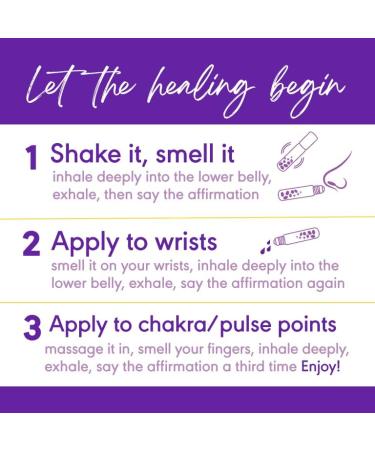 Let the healing begin

1 Shake it, smell it
inhale deeply into the lower belly, exhale, then say the affirmation

2 Apply to wrists
smell it on your wrists, inhale deeply into the lower belly, exhale, say the affirmation again

3 Apply to chakra/pulse points
massage it in, smell your fingers, inhale deeply, exhale, say the affirmation a third time Enjoy!