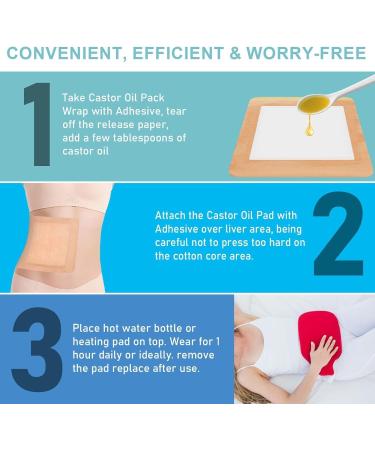 CONVENIENT, EFFICIENT & WORRY-FREE

1

Take Castor Oil Pack Wrap with Adhesive, tear off the release paper, add a few tablespoons of castor oil

Attach the Castor Oil Pad with Adhesive over liver area, being careful not to press too hard on the cotton core area.

2

3

Place hot water bottle or heating pad on top. Wear for 1 hour daily or ideally. remove the pad replace after use.