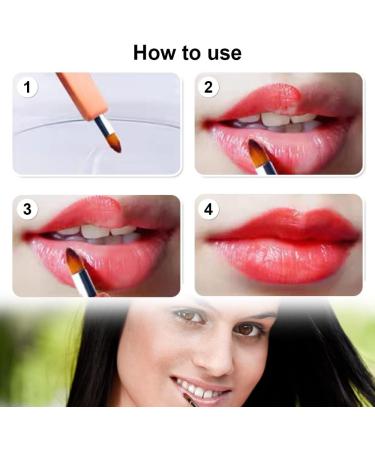 How to use

1

2

3

4