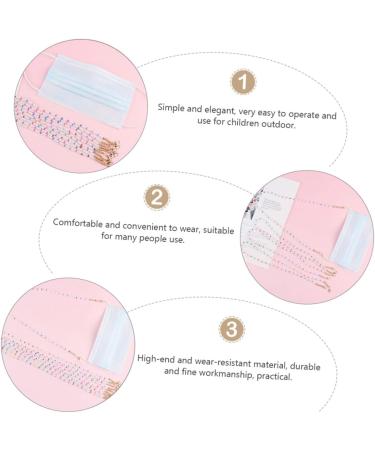 1

Simple and elegant, very easy to operate and use for children outdoor.

2

Comfortable and convenient to wear, suitable for many people use.

3

High-end and wear-resistant material, durable and fine workmanship, practical.