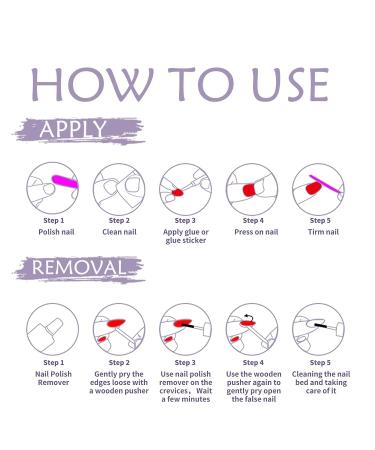 HOW TO USE

APPLY

Step 1
Polish nail

Step 2
Clean nail

Step 3
Apply glue or glue sticker

Step 4
Press on nail

Step 5
Tirm nail

REMOVAL

Step 1
Nail Polish Remover

Step 2
Gently pry the edges loose with a wooden pusher

Step 3
Use nail polish remover on the crevices， Wait a few minutes

Step 4
Use the wooden pusher again to gently pry open the false nail

Step 5
Cleaning the nail bed and taking care of it