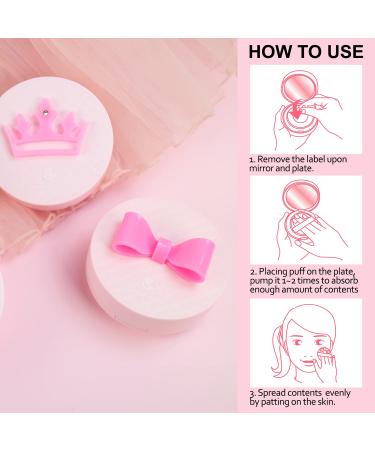 HOW TO USE

1. Remove the label upon mirror and plate.

2. Placing puff on the plate, pump it 1~2 times to absorb enough amount of contents

3. Spread contents evenly by patting on the skin.