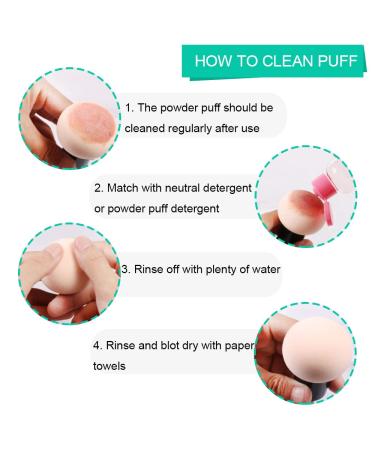 HOW TO CLEAN PUFF

1. The powder puff should be cleaned regularly after use

2. Match with neutral detergent or powder puff detergent

3. Rinse off with plenty of water

4. Rinse and blot dry with paper towels