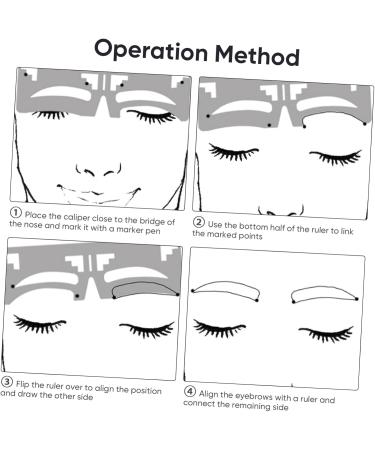 Operation Method

① Place the caliper close to the bridge of the nose and mark it with a marker pen

② Use the bottom half of the ruler to link the marked points

③ Flip the ruler over to align the position and draw the other side

④ Align the eyebrows with a ruler and connect the remaining side