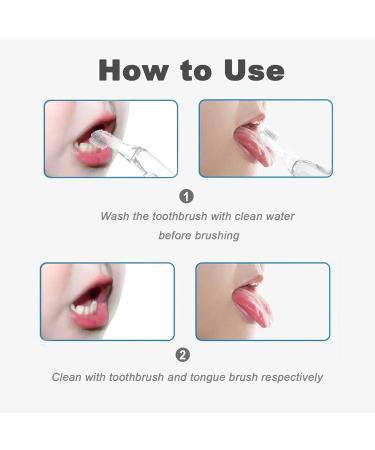 How to Use

1

Wash the toothbrush with clean water before brushing

2

Clean with toothbrush and tongue brush respectively