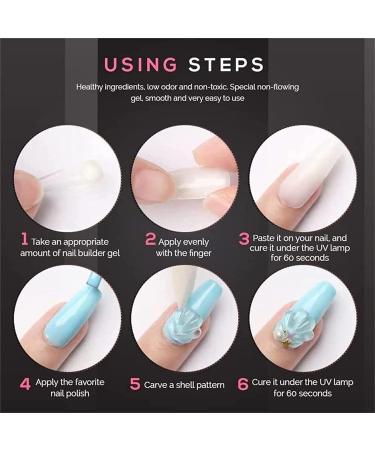 USING STEPS

Healthy ingredients, low odor and non-toxic. Special non-flowing gel, smooth and very easy to use

1 Take an appropriate amount of nail builder gel

2 Apply evenly with the finger

3 Paste it on your nail, and cure it under the UV lamp for 60 seconds

4 Apply the favorite nail polish

5 Carve a shell pattern

6 Cure it under the UV lamp for 60 seconds