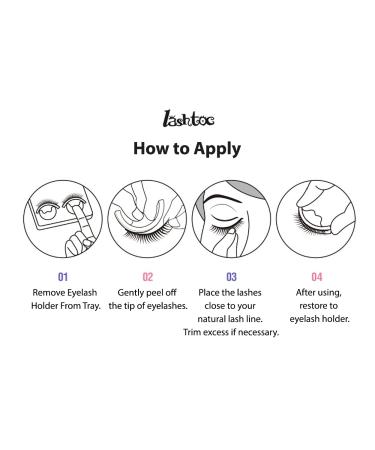 lashtoc

How to Apply

01
Remove Eyelash Holder From Tray.

02
Gently peel off the tip of eyelashes.

03
Place the lashes close to your natural lash line. Trim excess if necessary.

04
After using, restore to eyelash holder.