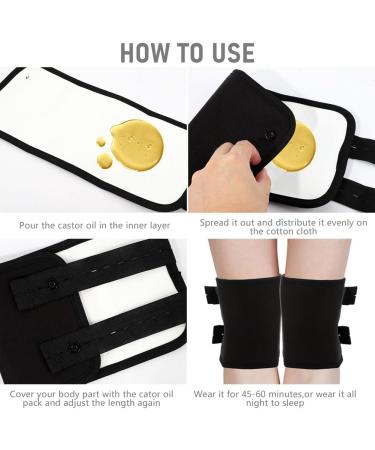 HOW TO USE

Pour the castor oil in the inner layer

Spread it out and distribute it evenly on the cotton cloth

Cover your body part with the cator oil pack and adjust the length again

Wear it for 45-60 minutes,or wear it all night to sleep