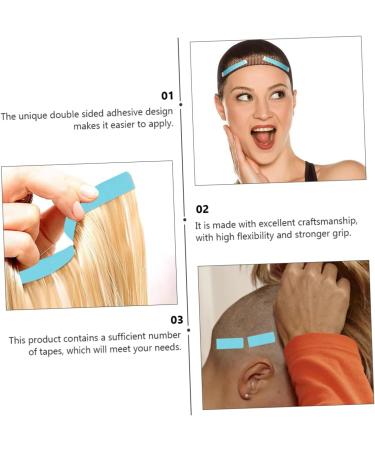 01
The unique double sided adhesive design makes it easier to apply.

02
It is made with excellent craftsmanship, with high flexibility and stronger grip.

03
This product contains a sufficient number of tapes, which will meet your needs.