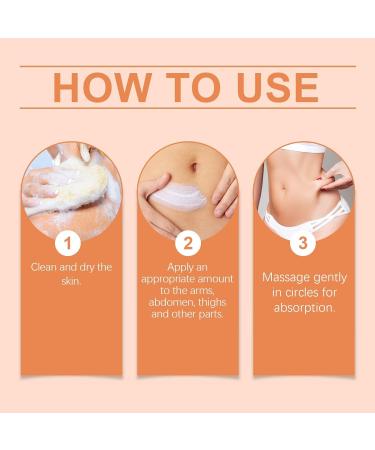 HOW TO USE

1
Clean and dry the skin.

2
Apply an appropriate amount to the arms, abdomen, thighs and other parts.

3
Massage gently in circles for absorption.