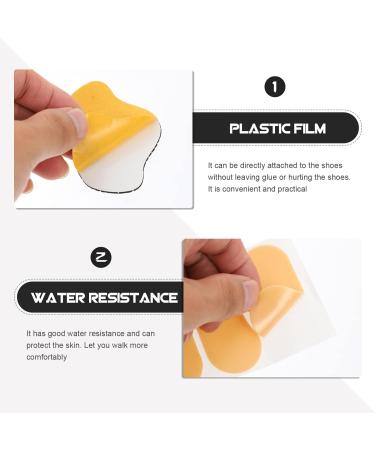 1

PLASTIC FILM

It can be directly attached to the shoes without leaving glue or hurting the shoes. It is convenient and practical

2

WATER RESISTANCE

It has good water resistance and can protect the skin. Let you walk more comfortably