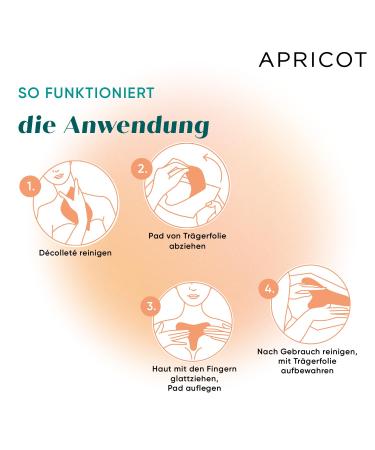 APRICOT

SO FUNKTIONIERT

die Anwendung

1.

Décolleté reinigen

2.

Pad von Trägerfolie abziehen

3.

Haut mit den Fingern glattziehen, Pad auflegen

4.

Nach Gebrauch reinigen, mit Trägerfolie aufbewahren