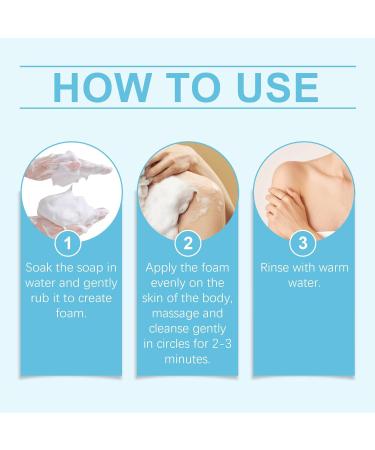 HOW TO USE

1
Soak the soap in water and gently rub it to create foam.

2
Apply the foam evenly on the skin of the body, massage and cleanse gently in circles for 2-3 minutes.

3
Rinse with warm water.