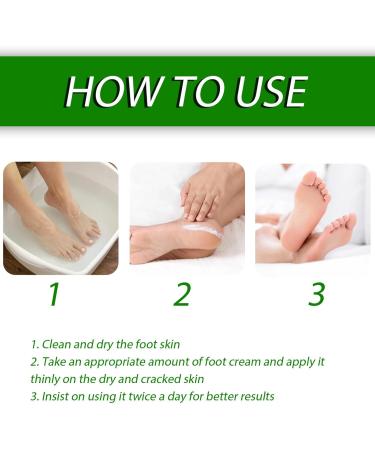 HOW TO USE

1

2

3

1. Clean and dry the foot skin
2. Take an appropriate amount of foot cream and apply it thinly on the dry and cracked skin
3. Insist on using it twice a day for better results