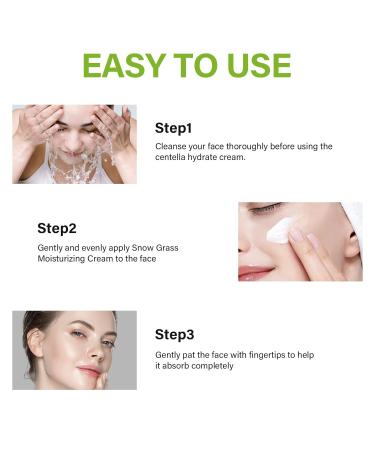 EASY TO USE

Step1

Cleanse your face thoroughly before using the centella hydrate cream.

Step2

Gently and evenly apply Snow Grass Moisturizing Cream to the face

Step3

Gently pat the face with fingertips to help it absorb completely