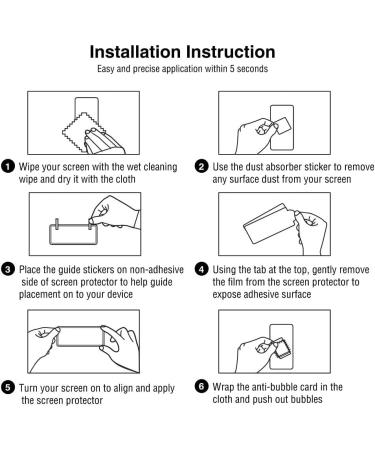 Installation Instruction
Easy and precise application within 5 seconds

1 Wipe your screen with the wet cleaning wipe and dry it with the cloth

2 Use the dust absorber sticker to remove any surface dust from your screen

3 Place the guide stickers on non-adhesive side of screen protector to help guide placement on to your device

4 Using the tab at the top, gently remove the film from the screen protector to expose adhesive surface

5 Turn your screen on to align and apply the screen protector

6 Wrap the anti-bubble card in the cloth and push out bubbles