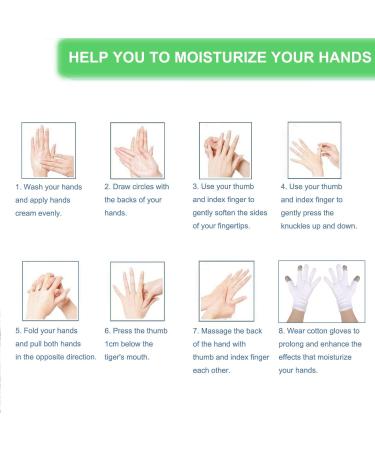 HELP YOU TO MOISTURIZE YOUR HANDS

1. Wash your hands and apply hands cream evenly.

2. Draw circles with the backs of your hands.

3. Use your thumb and index finger to gently soften the sides of your fingertips.

4. Use your thumb and index finger to gently press the knuckles up and down.

5. Fold your hands and pull both hands in the opposite direction.

6. Press the thumb 1cm below the tiger's mouth.

7. Massage the back of the hand with thumb and index finger each other.

8. Wear cotton gloves to prolong and enhance the effects that moisturize your hands.