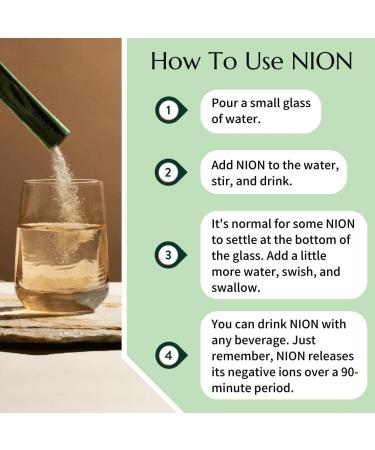 How To Use NION

1 Pour a small glass of water.

2 Add NION to the water, stir, and drink.

3 It's normal for some NION to settle at the bottom of the glass. Add a little more water, swish, and swallow.

4 You can drink NION with any beverage. Just remember, NION releases its negative ions over a 90-minute period.