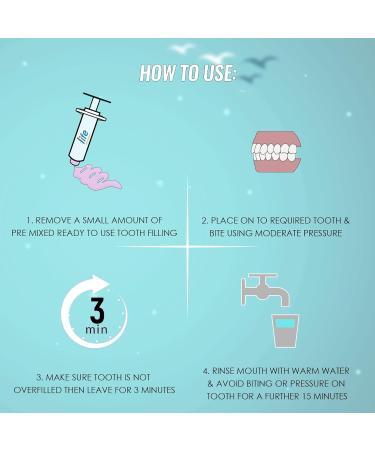 HOW TO USE:

life

1. REMOVE A SMALL AMOUNT OF PRE MIXED READY TO USE TOOTH FILLING

2. PLACE ON TO REQUIRED TOOTH & BITE USING MODERATE PRESSURE

3
min

3. MAKE SURE TOOTH IS NOT OVERFILLED THEN LEAVE FOR 3 MINUTES

4. RINSE MOUTH WITH WARM WATER & AVOID BITING OR PRESSURE ON TOOTH FOR A FURTHER 15 MINUTES