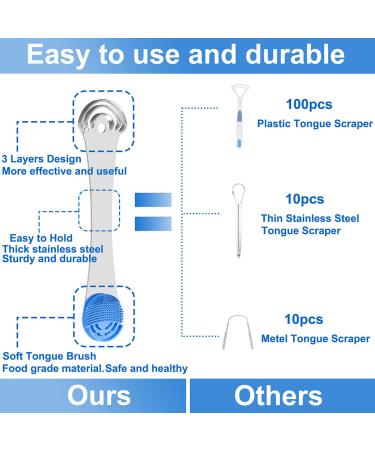 Easy to use and durable

3 Layers Design
More effective and useful

Easy to Hold
Thick stainless steel
Sturdy and durable

Soft Tongue Brush
Food grade material.Safe and healthy

100pcs
Plastic Tongue Scraper

10pcs
Thin Stainless Steel
Tongue Scraper

10pcs
Metel Tongue Scraper

Ours

Others