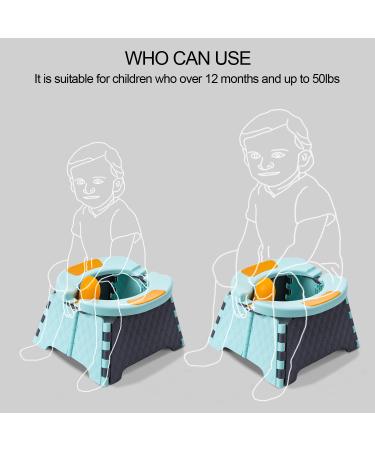 WHO CAN USE

It is suitable for children who over 12 months and up to 50lbs