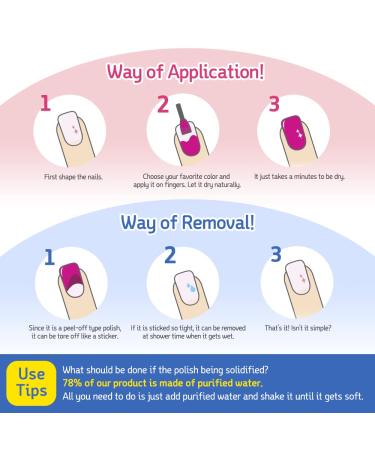 Way of Application!

1

First shape the nails.

2

Choose your favorite color and apply it on fingers. Let it dry naturally.

3

It just takes a minutes to be dry.

Way of Removal!

1

Since it is a peel-off type polish, it can be tore off like a sticker.

2

If it is sticked so tight, it can be removed at shower time when it gets wet.

3

That's it! Isn't it simple?

Use Tips

What should be done if the polish being solidified?
78% of our product is made of purified water.
All you need to do is just add purified water and shake it until it gets soft.