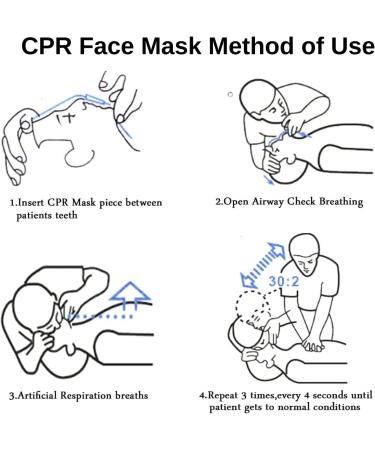 CPR Face Mask Method of Use

1.Insert CPR Mask piece between patients teeth

2.Open Airway Check Breathing

3.Artificial Respiration breaths

30:2

4.Repeat 3 times,every 4 seconds until patient gets to normal conditions