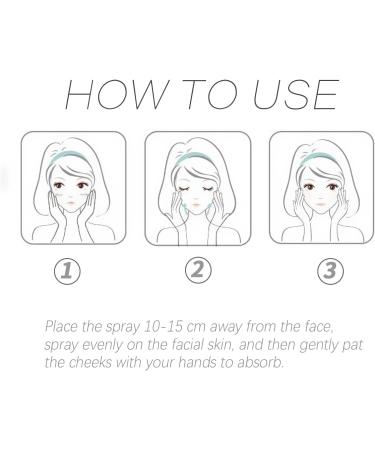 HOW TO USE

1

2

3

Place the spray 10-15 cm away from the face, spray evenly on the facial skin, and then gently pat the cheeks with your hands to absorb.