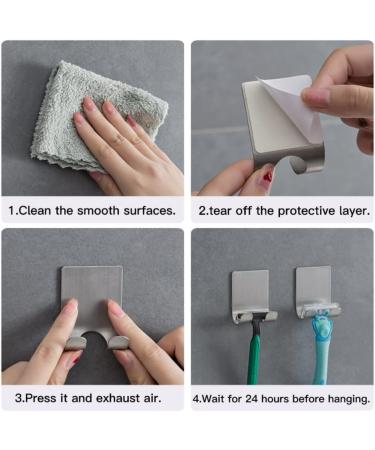 1.Clean the smooth surfaces.

2.tear off the protective layer.

3.Press it and exhaust air.

4.Wait for 24 hours before hanging.