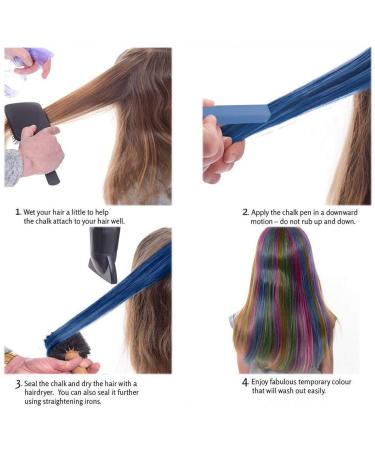 1. Wet your hair a little to help the chalk attach to your hair well.

2. Apply the chalk pen in a downward motion – do not rub up and down.

3. Seal the chalk and dry the hair with a hairdryer. You can also seal it further using straightening irons.

4. Enjoy fabulous temporary colour that will wash out easily.