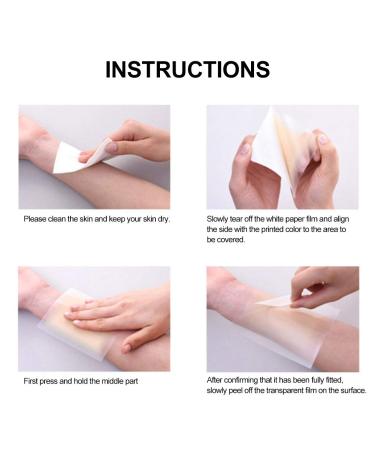 INSTRUCTIONS

Please clean the skin and keep your skin dry.

Slowly tear off the white paper film and align the side with the printed color to the area to be covered.

First press and hold the middle part

After confirming that it has been fully fitted, slowly peel off the transparent film on the surface.