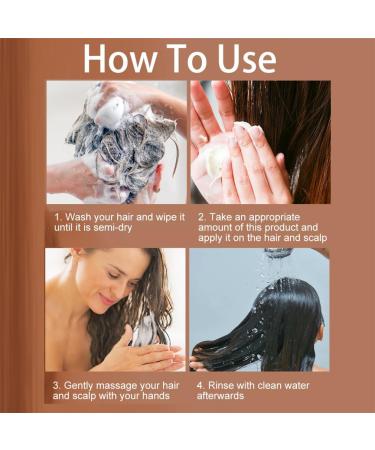 How To Use

1. Wash your hair and wipe it until it is semi-dry

2. Take an appropriate amount of this product and apply it on the hair and scalp

3. Gently massage your hair and scalp with your hands

4. Rinse with clean water afterwards