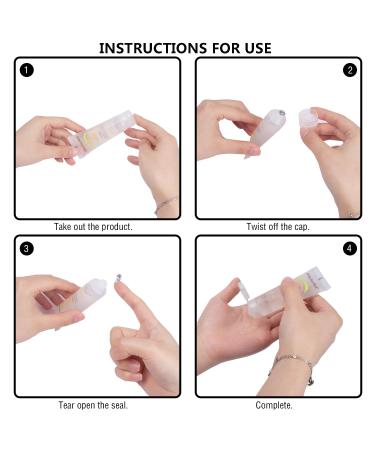 INSTRUCTIONS FOR USE

1

Take out the product.

2

Twist off the cap.

3

Tear open the seal.

4

Complete.