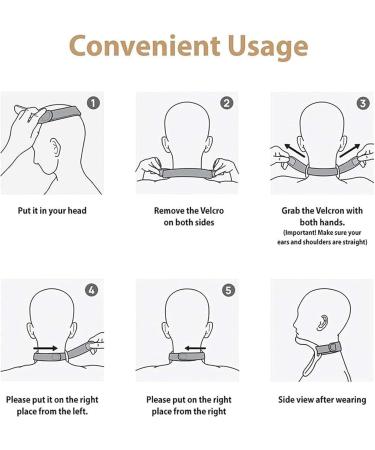 Convenient Usage

1

Put it in your head

2

Remove the Velcro on both sides

3

Grab the Velcron with both hands.
(Important! Make sure your ears and shoulders are straight)

4

Please put it on the right place from the left.

5

Please put on the right place from the right

Side view after wearing