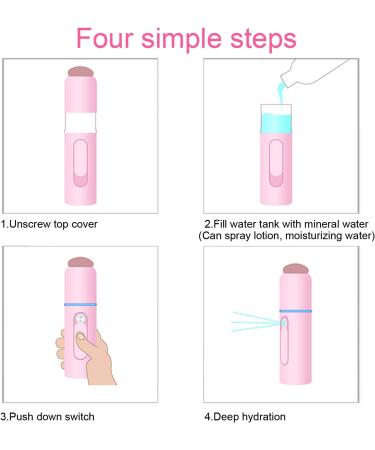 Four simple steps

1.Unscrew top cover

2.Fill water tank with mineral water (Can spray lotion, moisturizing water)

3.Push down switch

4.Deep hydration