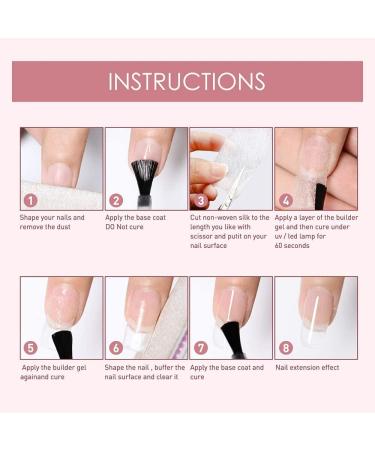 INSTRUCTIONS

1
Shape your nails and remove the dust

2
Apply the base coat DO Not cure

3
Cut non-woven silk to the length you like with scissor and putit on your nail surface

4
Apply a layer of the builder gel and then cure under uv / led lamp for 60 seconds

5
Apply the builder gel againand cure

6
Shape the nail , buffer the nail surface and clear it

7
Apply the base coat and cure

8
Nail extension effect