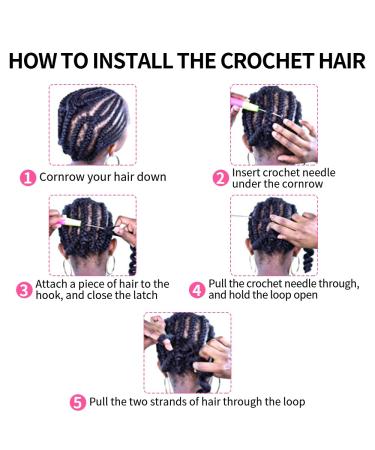 HOW TO INSTALL THE CROCHET HAIR

1 Cornrow your hair down

2 Insert crochet needle under the cornrow

3 Attach a piece of hair to the hook, and close the latch

4 Pull the crochet needle through, and hold the loop open

5 Pull the two strands of hair through the loop