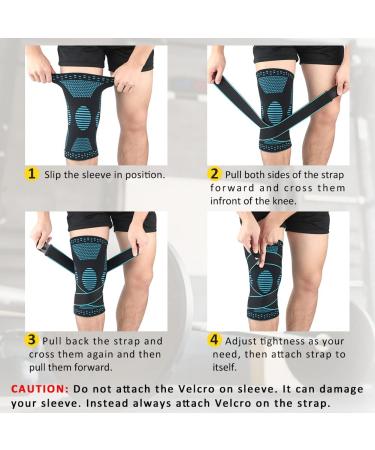 1 Slip the sleeve in position.

2 Pull both sides of the strap forward and cross them infront of the knee.

3 Pull back the strap and cross them again and then pull them forward.

4 Adjust tightness as your need, then attach strap to itself.

CAUTION: Do not attach the Velcro on sleeve. It can damage your sleeve. Instead always attach Velcro on the strap.