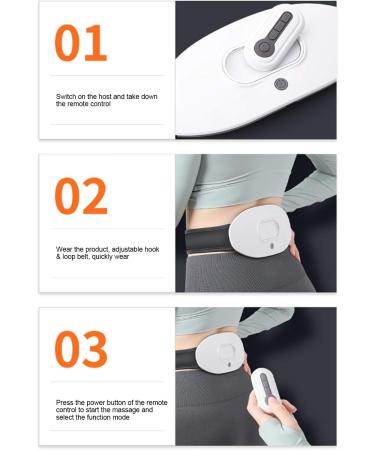 01

Switch on the host and take down the remote control

02

Wear the product, adjustable hook & loop belt, quickly wear

03

Press the power button of the remote control to start the massage and select the function mode