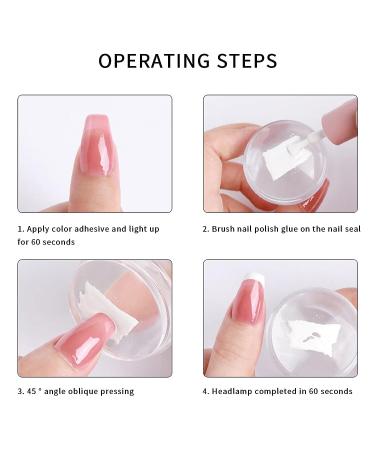 OPERATING STEPS

1. Apply color adhesive and light up for 60 seconds

2. Brush nail polish glue on the nail seal

3. 45 ° angle oblique pressing

4. Headlamp completed in 60 seconds