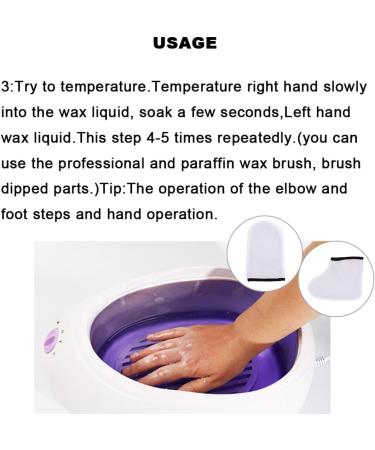 USAGE

3:Try to temperature.Temperature right hand slowly into the wax liquid, soak a few seconds,Left hand wax liquid.This step 4-5 times repeatedly.(you can use the professional and paraffin wax brush, brush dipped parts.)Tip:The operation of the elbow and foot steps and hand operation.