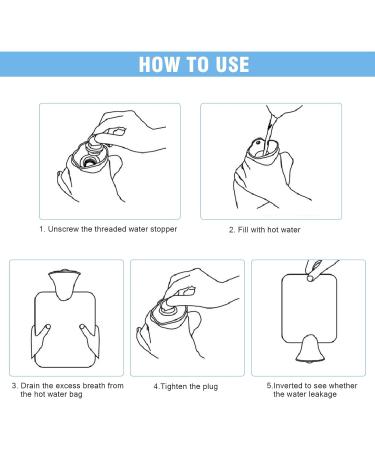 HOW TO USE

1. Unscrew the threaded water stopper

2. Fill with hot water

3. Drain the excess breath from the hot water bag

4.Tighten the plug

5.Inverted to see whether the water leakage