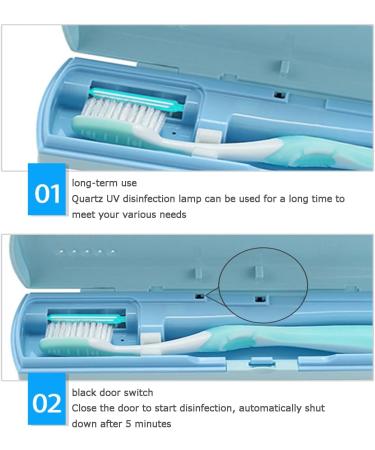 01

long-term use
Quartz UV disinfection lamp can be used for a long time to meet your various needs

02

black door switch
Close the door to start disinfection, automatically shut down after 5 minutes