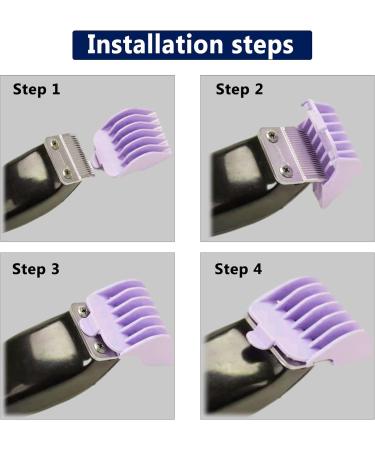 Installation steps

Step 1

Step 2

Step 3

Step 4