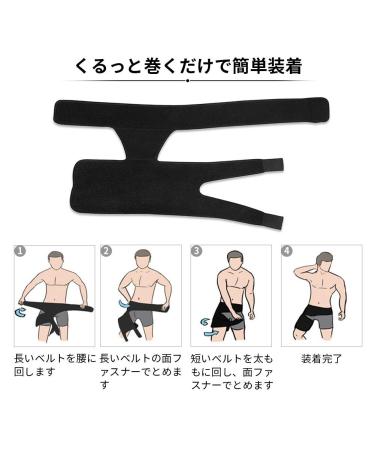 くるっと巻くだけで簡単装着

1
長いベルトを腰に回します

2
長いベルトの面ファスナーでとめます

3
短いベルトを太ももに回し、面ファスナーでとめます

4
装着完了