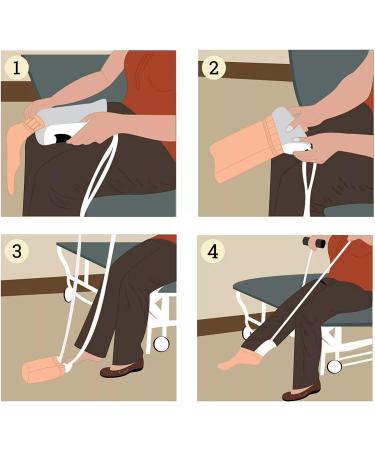 1

2

3

4